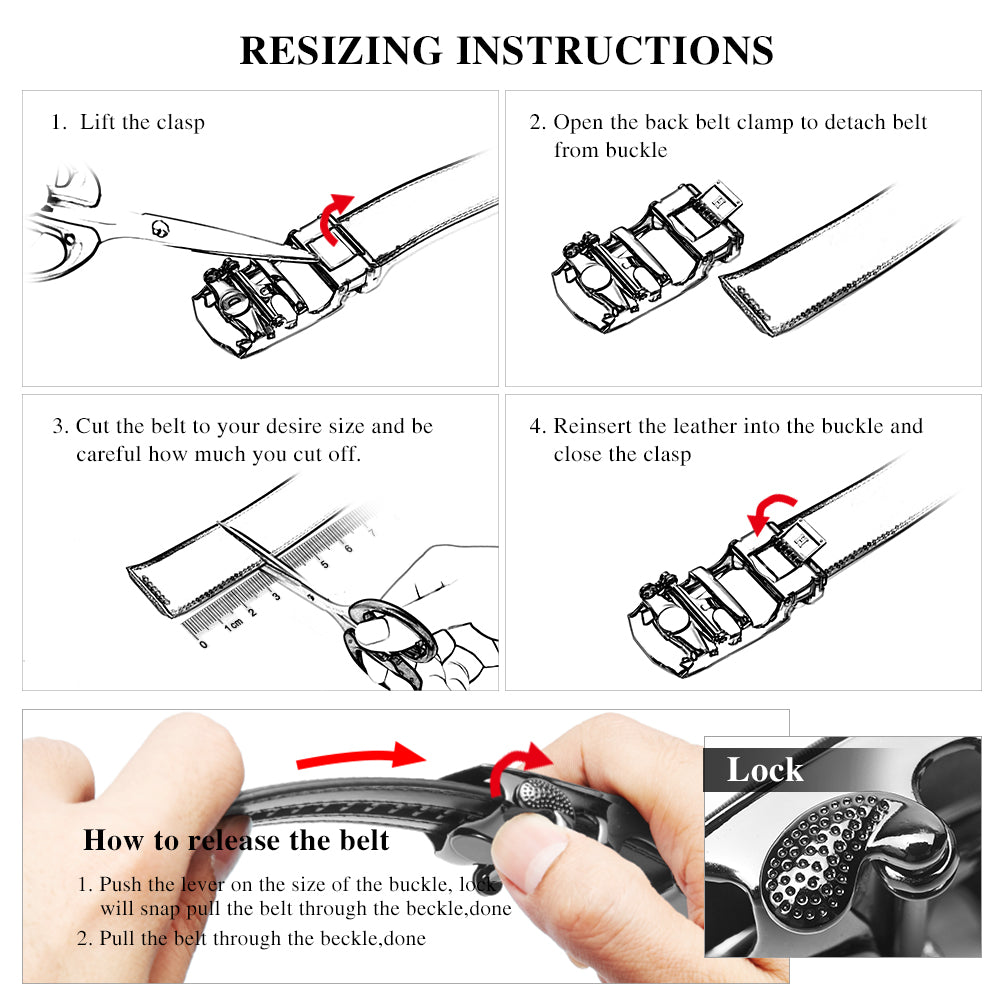 RESIZING INSTRUCTIONS

1. Lift the clasp

2. Open the back belt clamp to detach belt from buckle

3. Cut the belt to your desire size and be careful how much you cut off.

0 1cm 2 3 4 5 6 7

4. Reinsert the leather into the buckle and close the clasp

How to release the belt

1. Push the lever on the size of the buckle, lock will snap pull the belt through the beckle,done
2. Pull the belt through the beckle,done

Lock