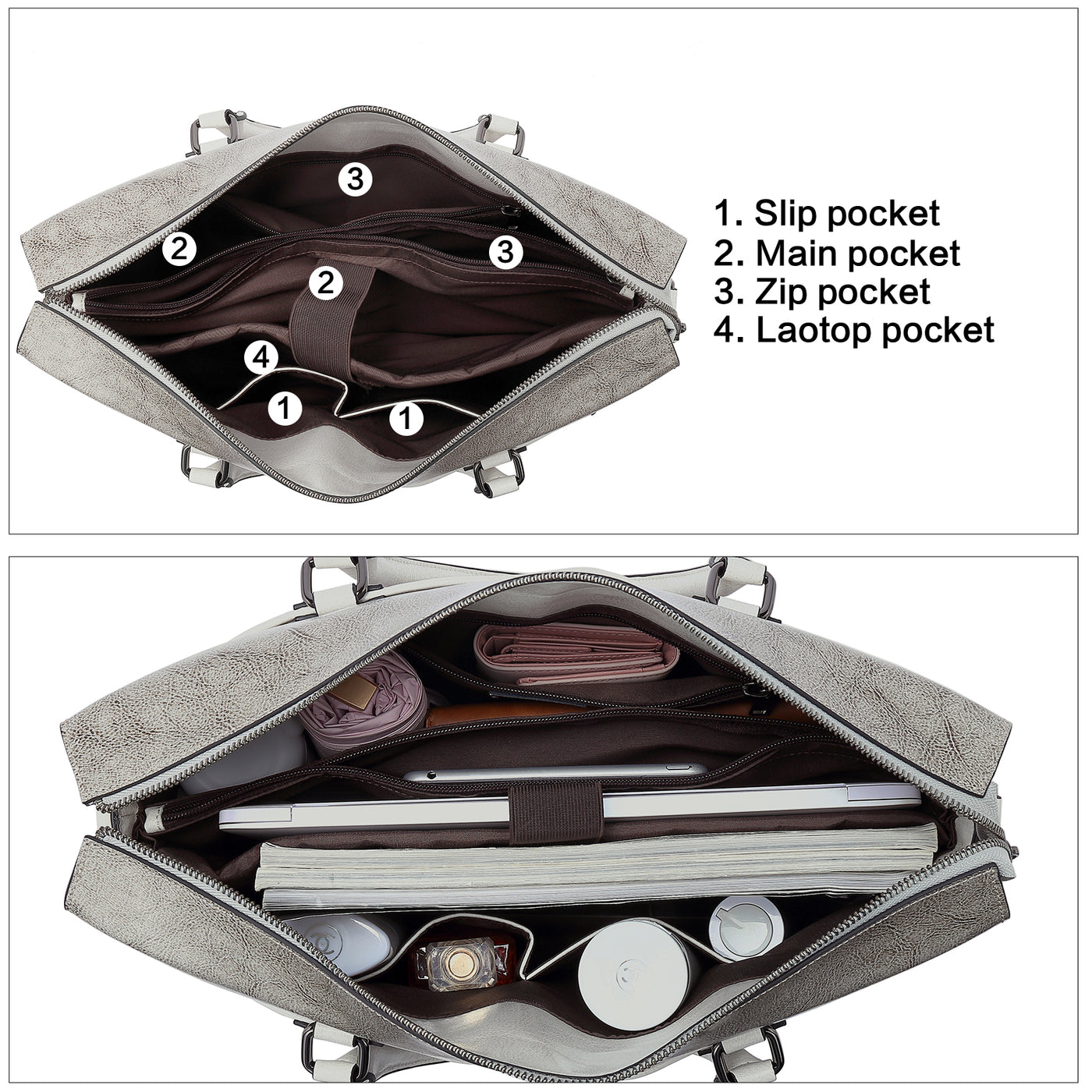 3
2
3
2
4
1
1

1. Slip pocket
2. Main pocket
3. Zip pocket
4. Laotop pocket