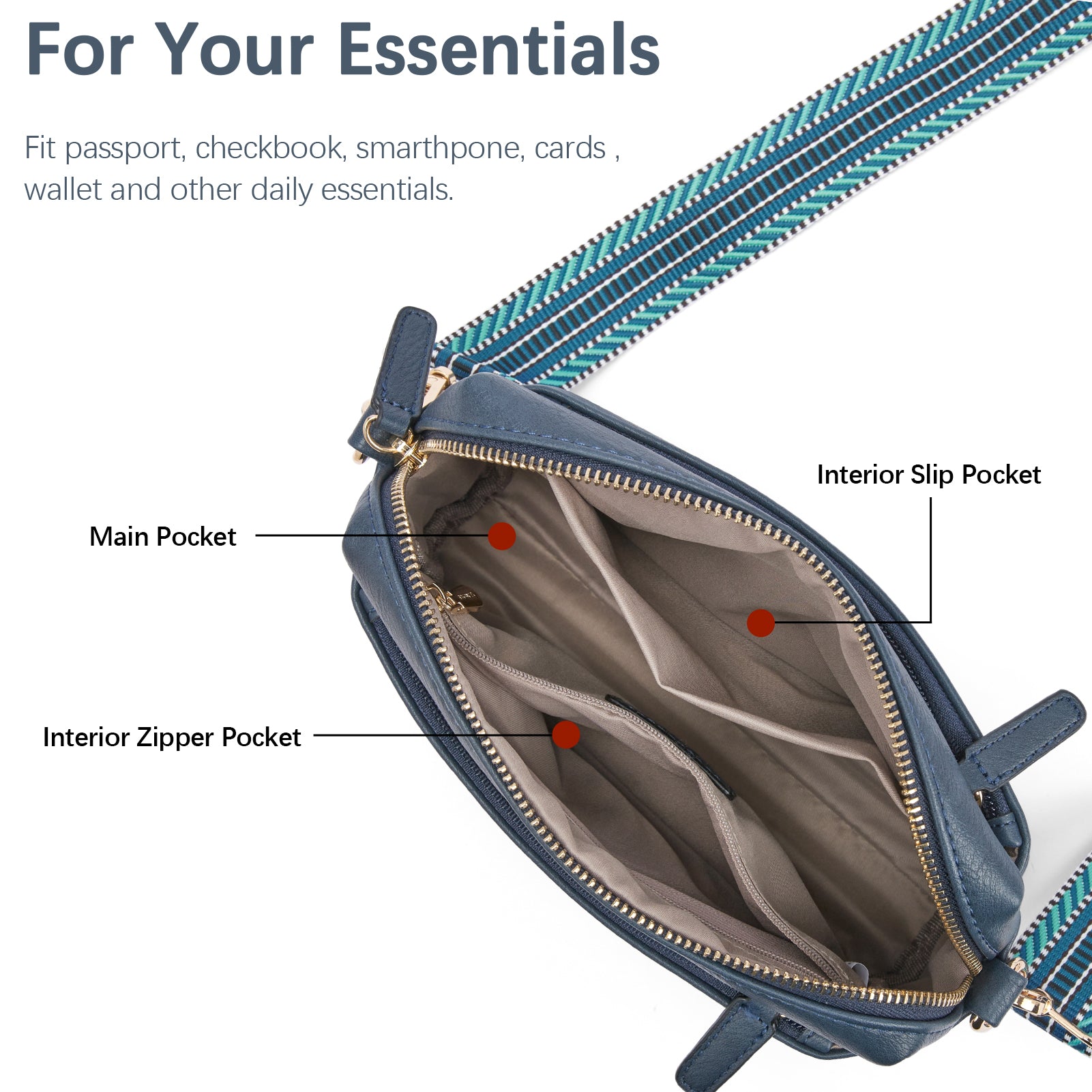 For Your Essentials

Fit passport, checkbook, smarthpone, cards , wallet and other daily essentials.

Interior Slip Pocket

Main Pocket

Interior Zipper Pocket