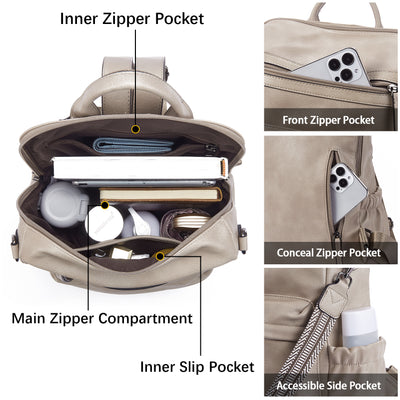 Inner Zipper Pocket

Main Zipper Compartment

Inner Slip Pocket

Front Zipper Pocket

Conceal Zipper Pocket

Accessible Side Pocket