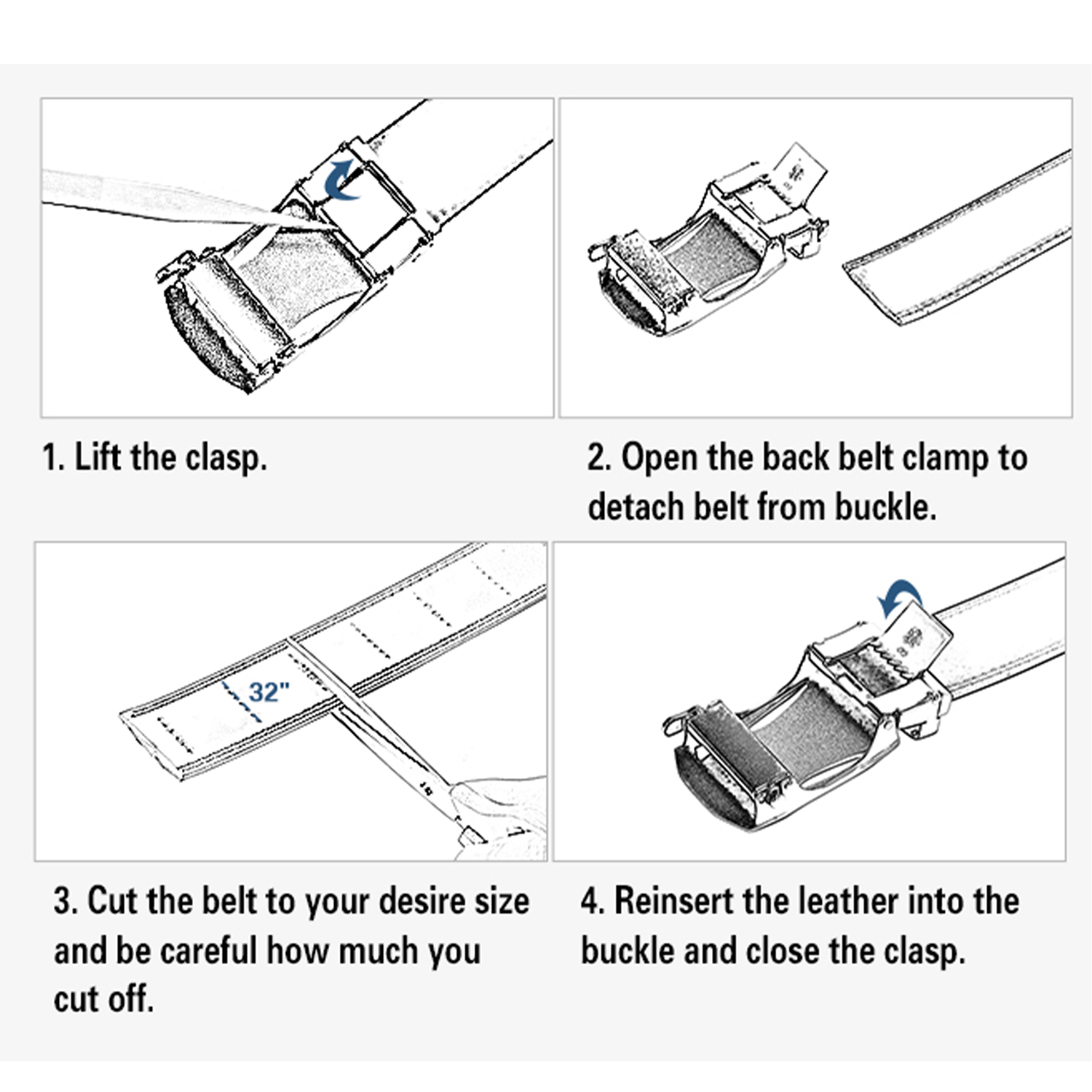 1. Lift the clasp.

2. Open the back belt clamp to detach belt from buckle.

32"

3. Cut the belt to your desire size and be careful how much you cut off.

4. Reinsert the leather into the buckle and close the clasp.