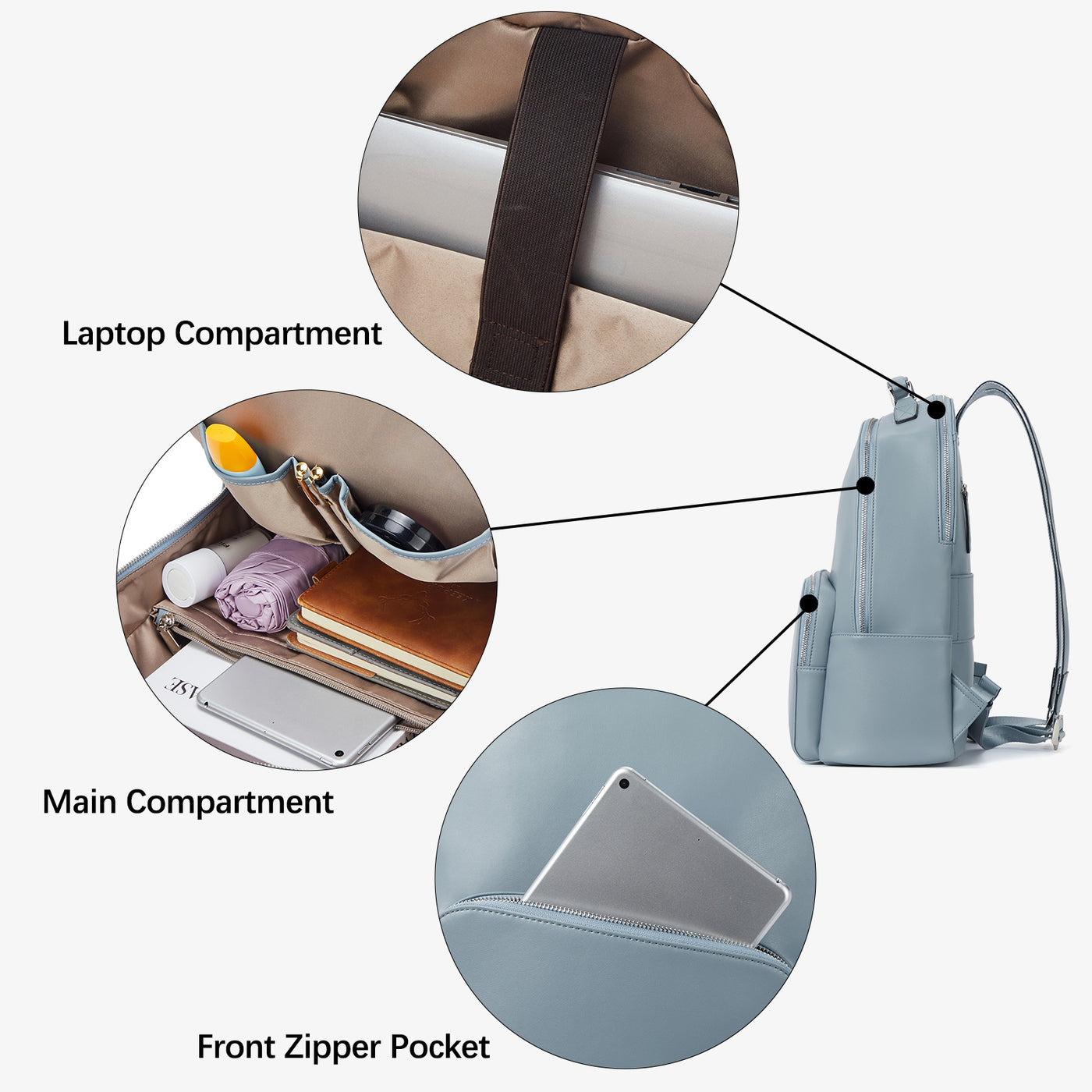 Laptop Compartment

Main Compartment

Front Zipper Pocket