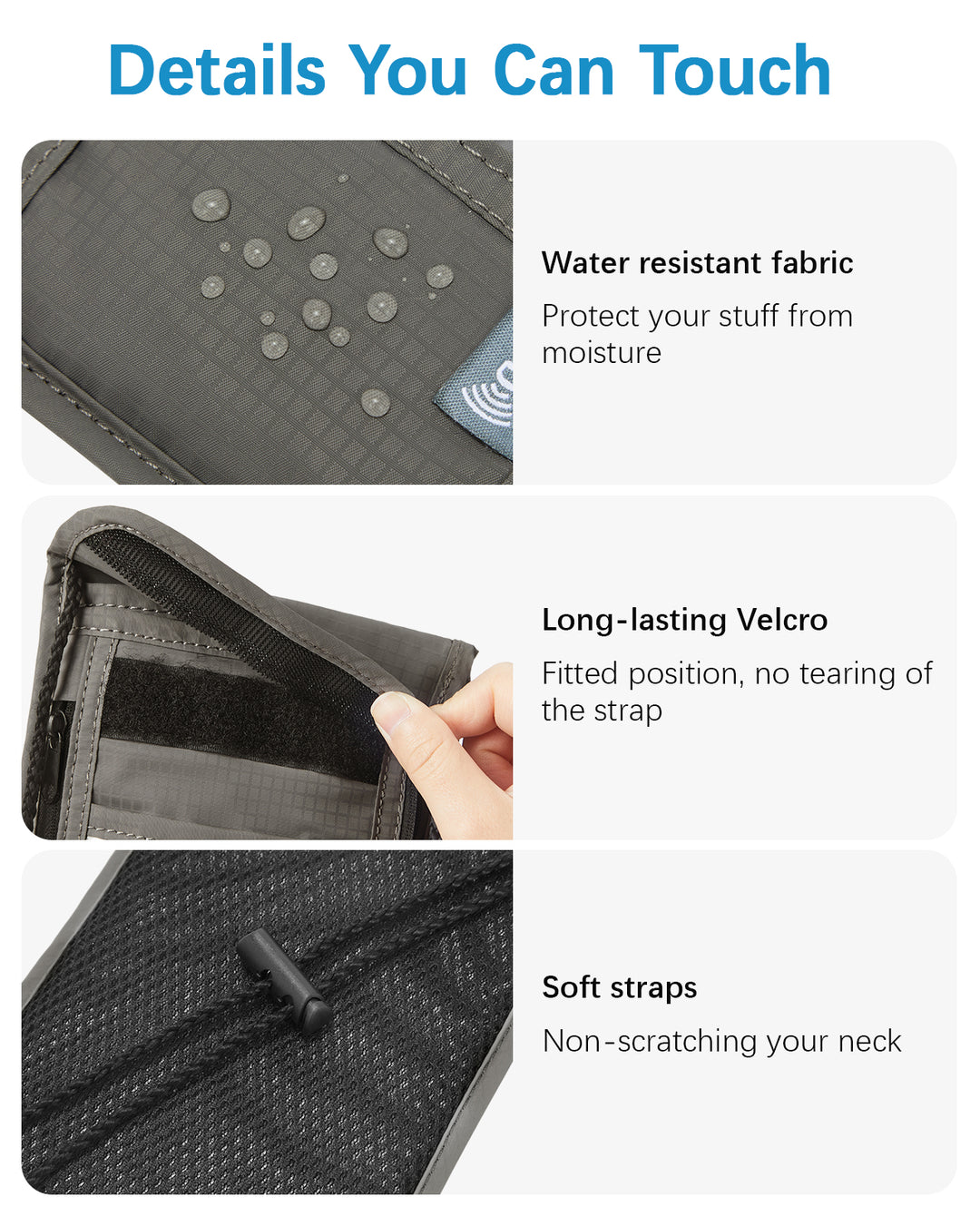 Details You Can Touch

Water resistant fabric

Protect your stuff from moisture

Long-lasting Velcro

Fitted position, no tearing of the strap

Soft straps

Non-scratching your neck