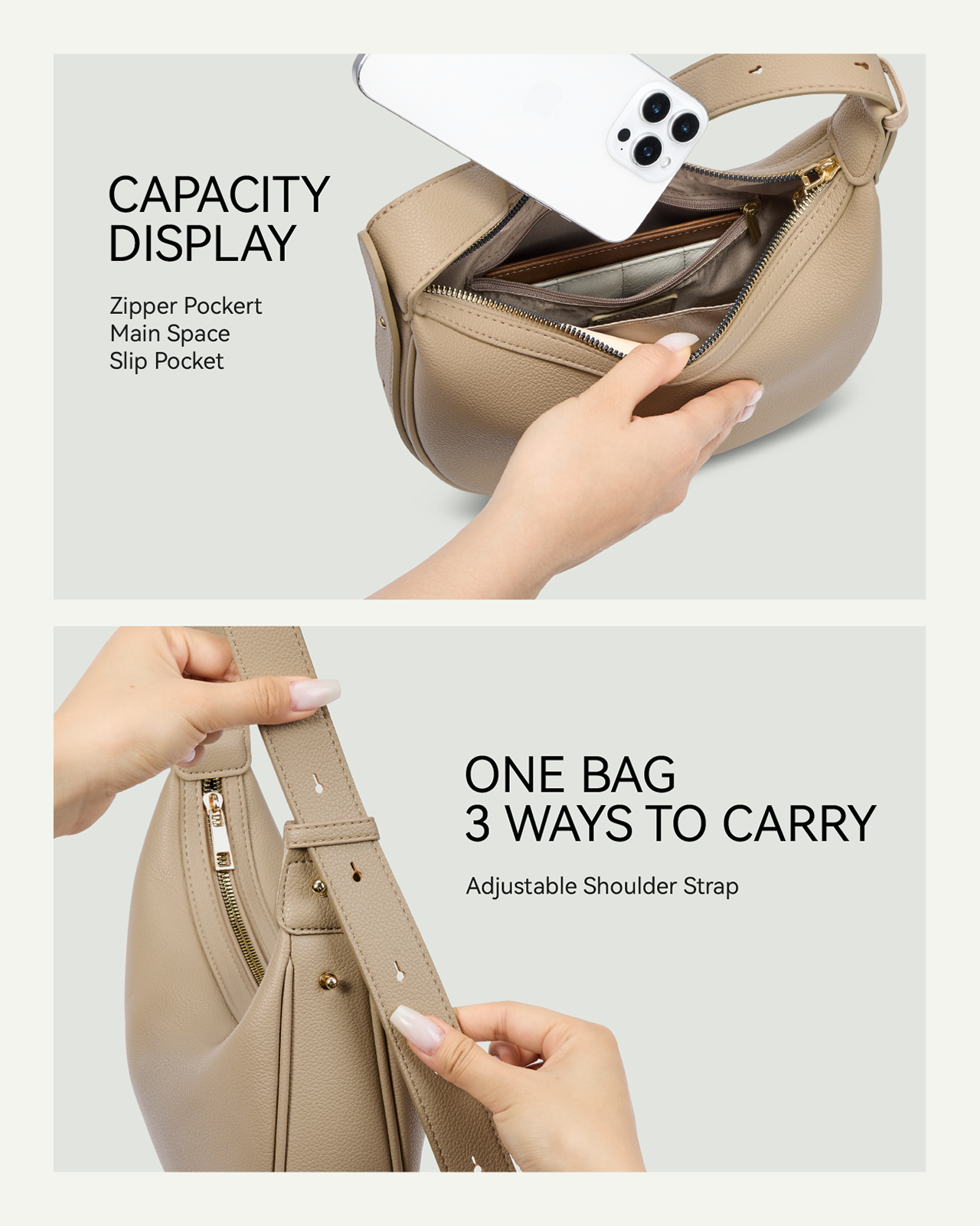 CAPACITY DISPLAY

Zipper Pockert
Main Space
Slip Pocket

ONE BAG
3 WAYS TO CARRY

Adjustable Shoulder Strap